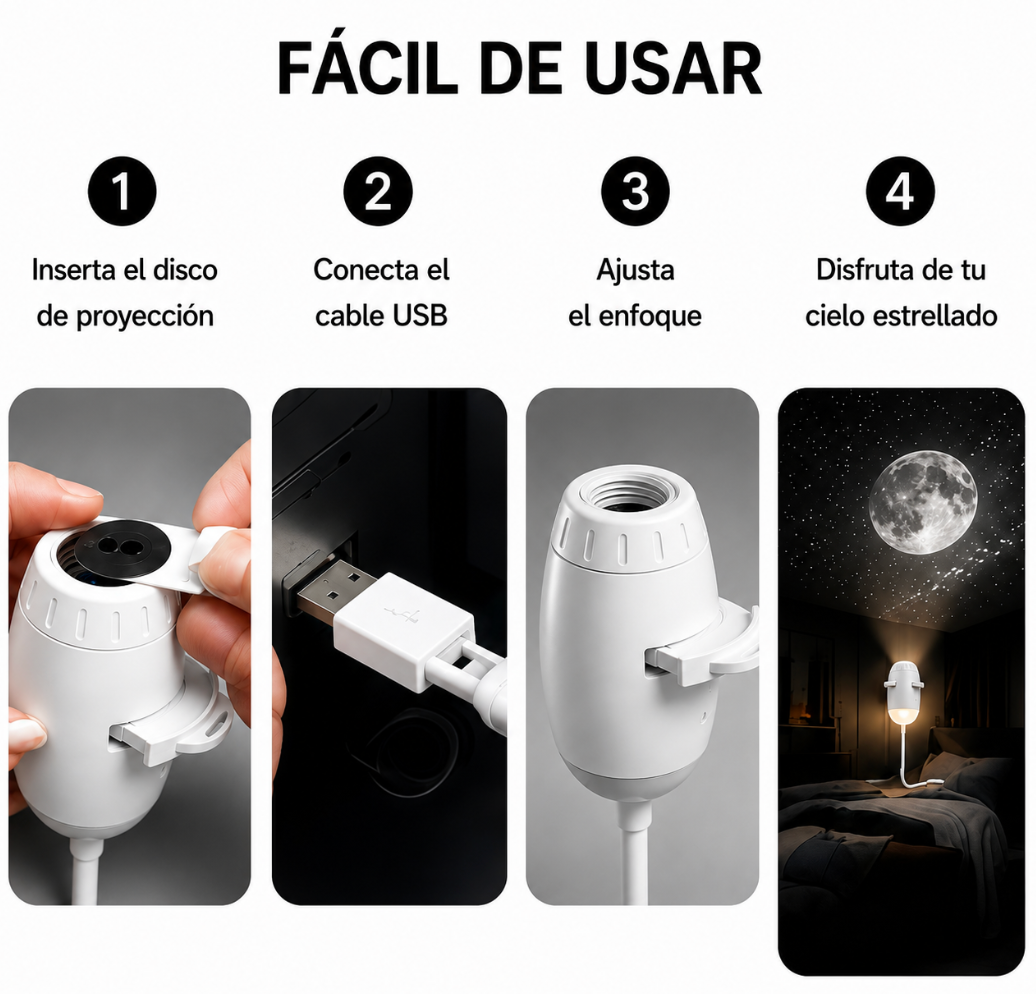 FÁCIL DE USAR

1
Inserta el disco de proyección

2
Conecta el cable USB

3
Ajusta el enfoque

4
Disfruta de tu cielo estrellado